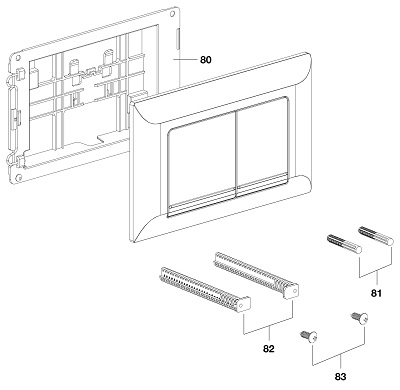 80

81

82

83